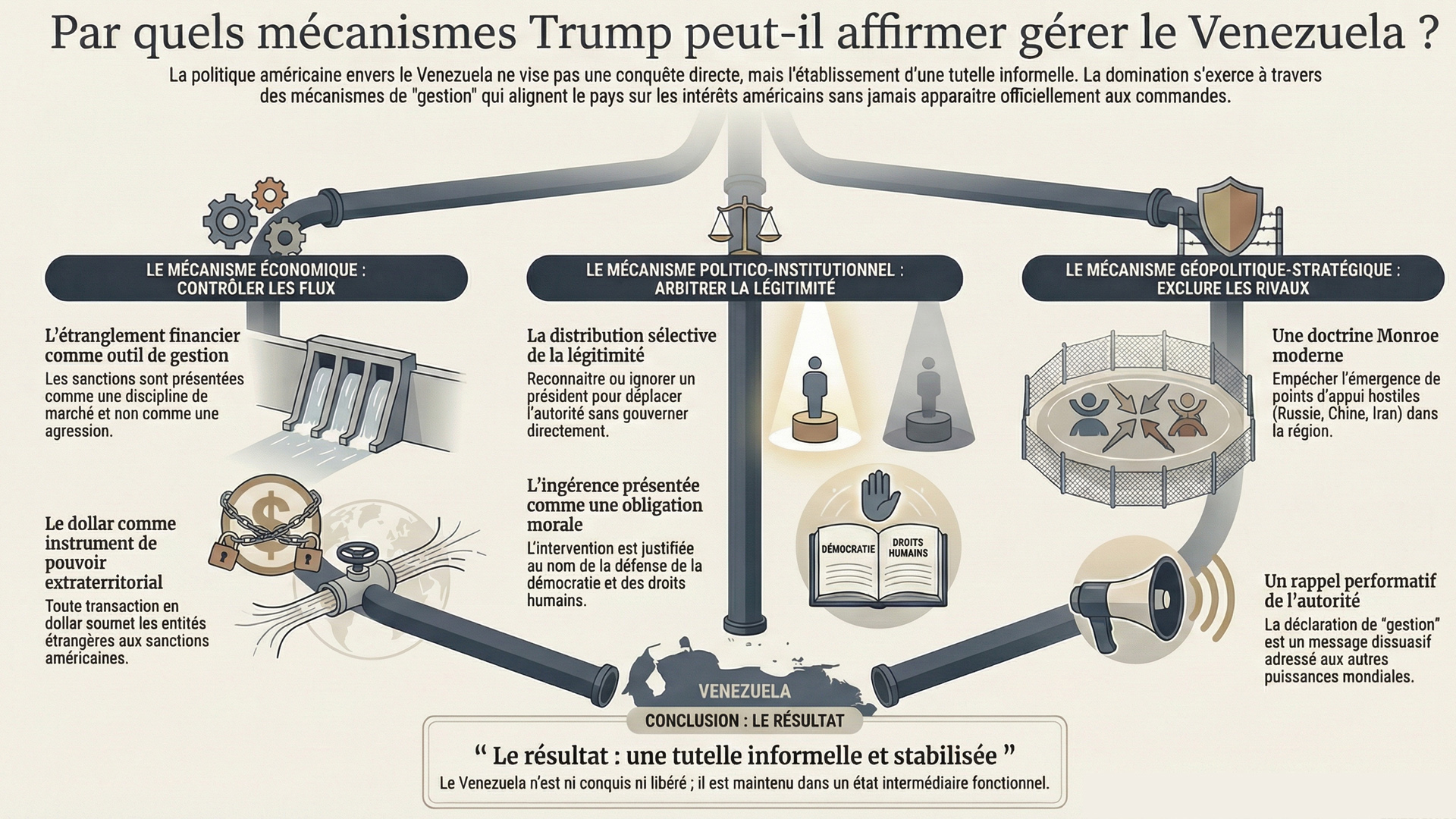 Par quels mécanismes Trump peut-il affirmer gérer le Venezuela ?

La politique américaine envers le Venezuela ne vise pas une conquête directe, mais l'établissement d'une tutelle informelle. La domination s'exerce à travers des mécanismes de "gestion" qui alignent le pays sur les intérêts américains sans jamais apparaitre officiellement aux commandes.

LE MÉCANISME ÉCONOMIQUE : CONTRÔLER LES FLUX

L'étranglement financier comme outil de gestion
Les sanctions sont présentées comme une discipline de marché et non comme une agression.

Le dollar comme instrument de pouvoir extraterritorial
Toute transaction en dollar soumet les entités étrangères aux sanctions américaines.

LE MÉCANISME POLITICO-INSTITUTIONNEL : ARBITRER LA LÉGITIMITÉ

La distribution sélective de la légitimité
Reconnaitre ou ignorer un président pour déplacer l'autorité sans gouverner directement.

L'ingérence présentée comme une obligation morale
L'intervention est justifiée au nom de la défense de la démocratie et des droits humains.

DÉMOCRATIE

DROITS HUMAINS

LE MÉCANISME GÉOPOLITIQUE-STRATÉGIQUE : EXCLURE LES RIVAUX

Une doctrine Monroe moderne
Empêcher l'émergence de points d'appui hostiles (Russie, Chine, Iran) dans la région.

Un rappel performatif de l'autorité
La déclaration de "gestion" est un message dissuasif adressé aux autres puissances mondiales.

VENEZUELA

CONCLUSION : LE RÉSULTAT

" Le résultat : une tutelle informelle et stabilisée "
Le Venezuela n'est ni conquis ni libéré ; il est maintenu dans un état intermédiaire fonctionnel.